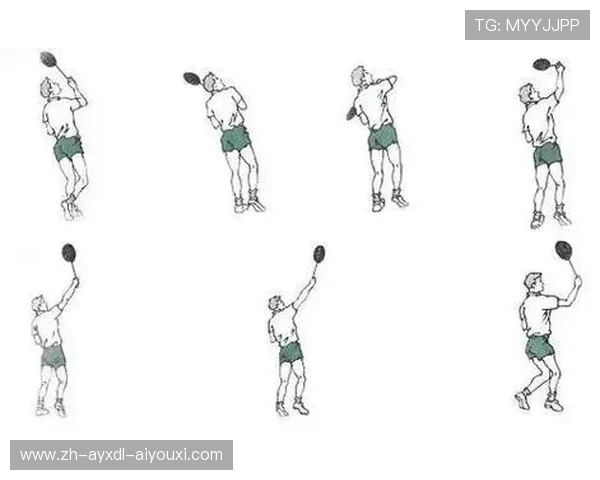 TG: MYYJJPP

www.zh-ayxdl-aiyouxi.com